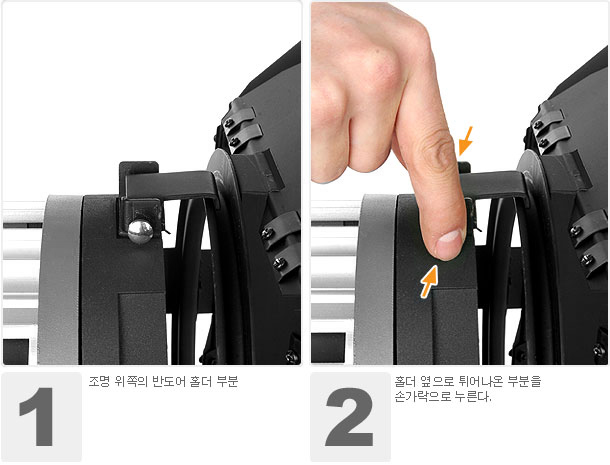 1

조명 위쪽의 반도어 홀더 부분

2

홀더 옆으로 튀어나온 부분을 손가락으로 누른다.