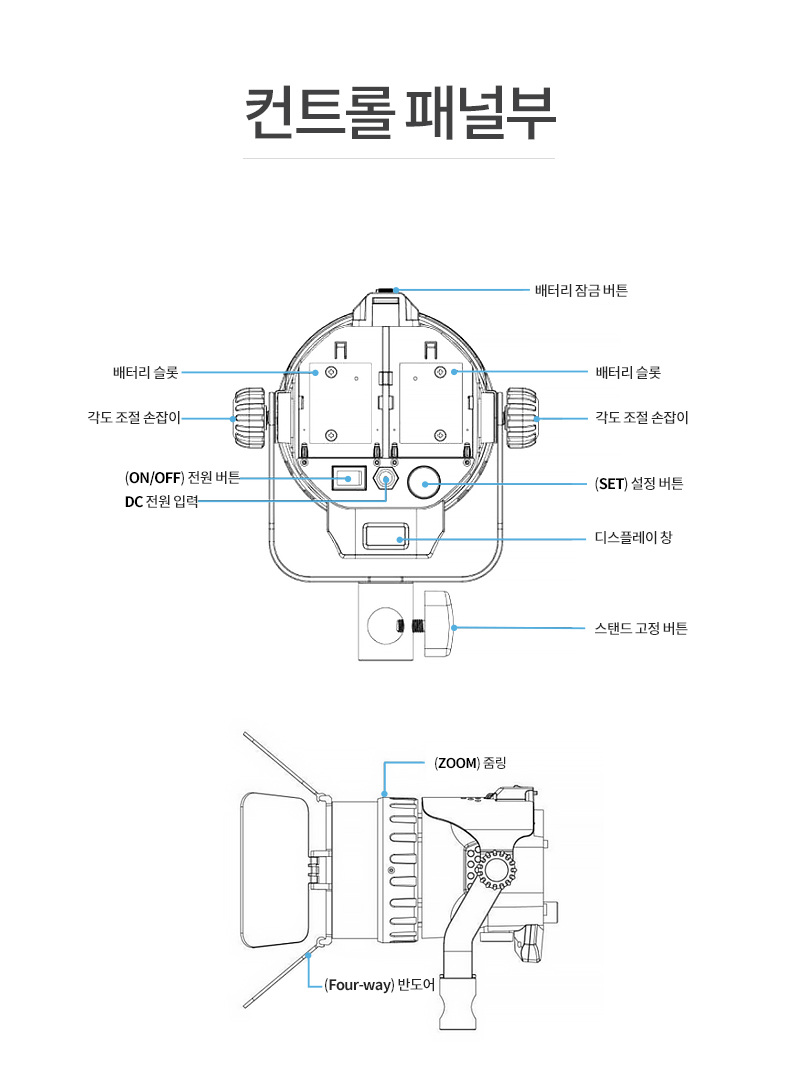 컨트롤 패널부

배터리 잠금 버튼

배터리 슬롯

배터리 슬롯

각도 조절 손잡이

각도 조절 손잡이

(ON/OFF) 전원 버튼

DC 전원 입력

(SET) 설정 버튼

디스플레이 창

스탠드 고정 버튼

(ZOOM) 줌링

(Four-way) 반도어