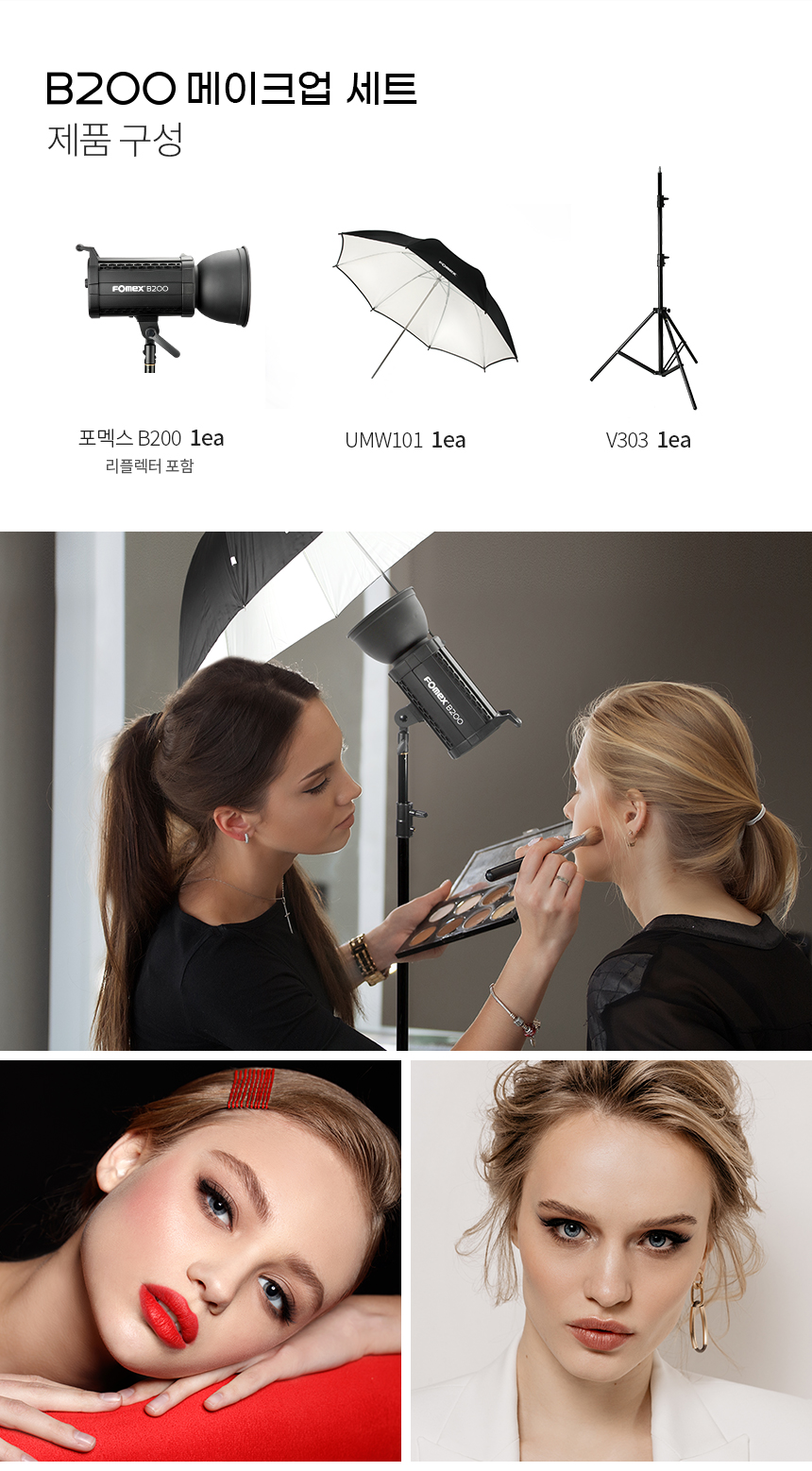 B200 메이크업 세트
제품 구성

FOMEX B200

FOMEX

포멕스 B200 1ea
리플렉터 포함

UMW101 1ea

V303 1ea

FOMEX B200