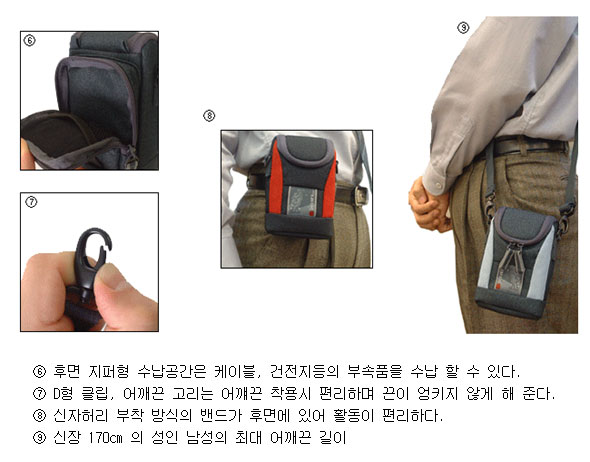 ⑥

⑦

⑧

⑨

⑥ 후면 지퍼형 수납공간은 케이블, 건전지등의 부속품을 수납 할 수 있다.
⑦ D형 클립, 어깨끈 고리는 어깨끈 착용시 편리하며 끈이 엉키지 않게 해 준다.
⑧ 신자허리 부착 방식의 밴드가 후면에 있어 활동이 편리하다.
⑨ 신장 170cm 의 성인 남성의 최대 어깨끈 길이